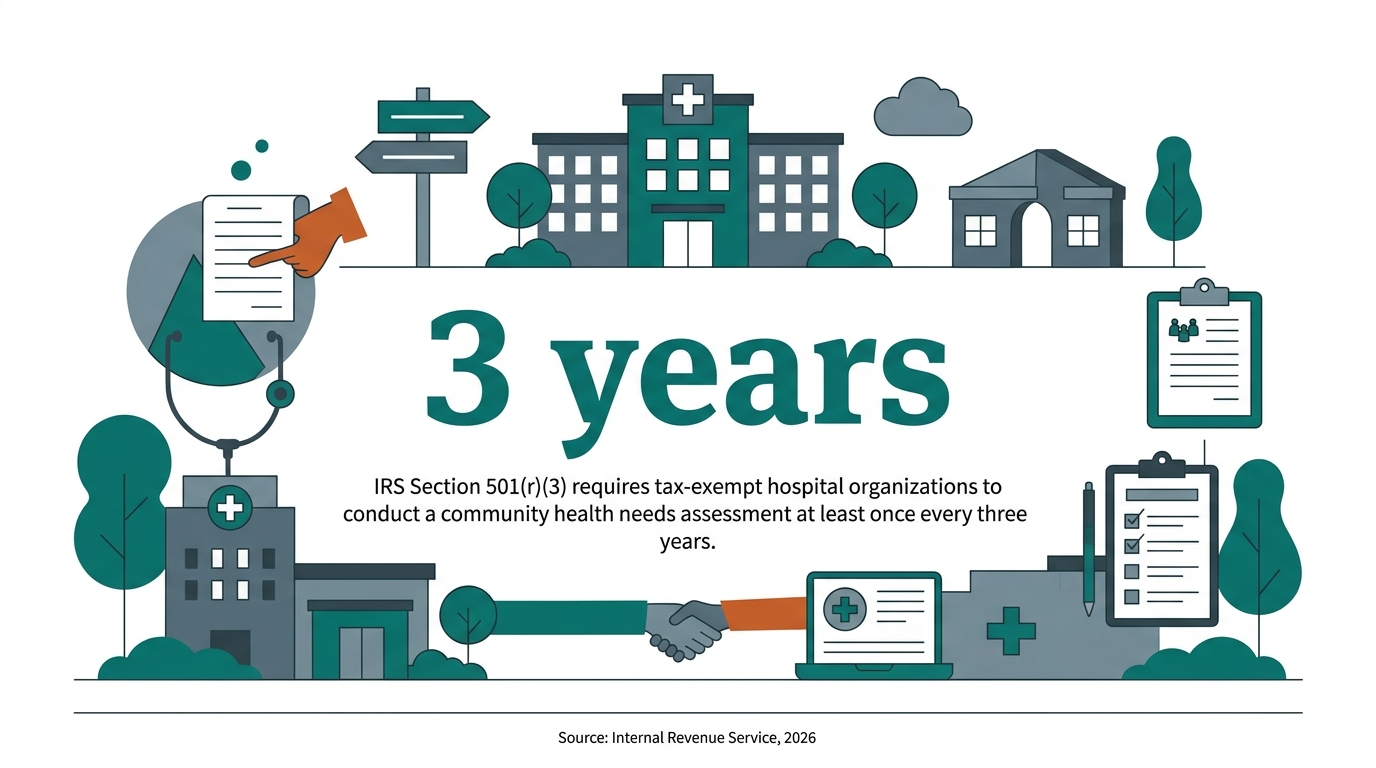 3 years

IRS Section 501(r)(3) requires tax-exempt hospital organizations to conduct a community health needs assessment at least once every three years.

Source: Internal Revenue Service, 2026