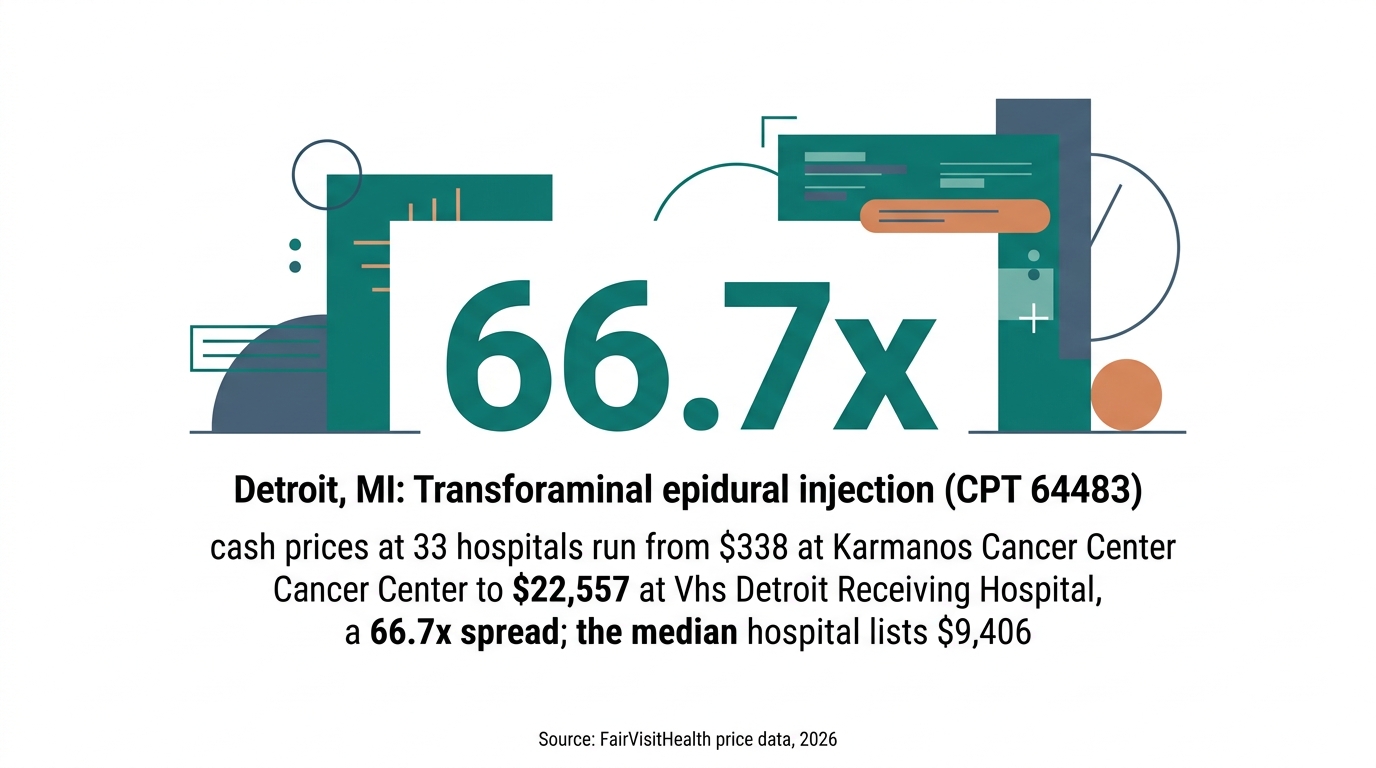 66.7x

Detroit, MI: Transforaminal epidural injection (CPT 64483)

cash prices at 33 hospitals run from $338 at Karmanos Cancer Center Cancer Center to $22,557 at Vhs Detroit Receiving Hospital, a 66.7x spread; the median hospital lists $9,406

Source: FairVisitHealth price data, 2026