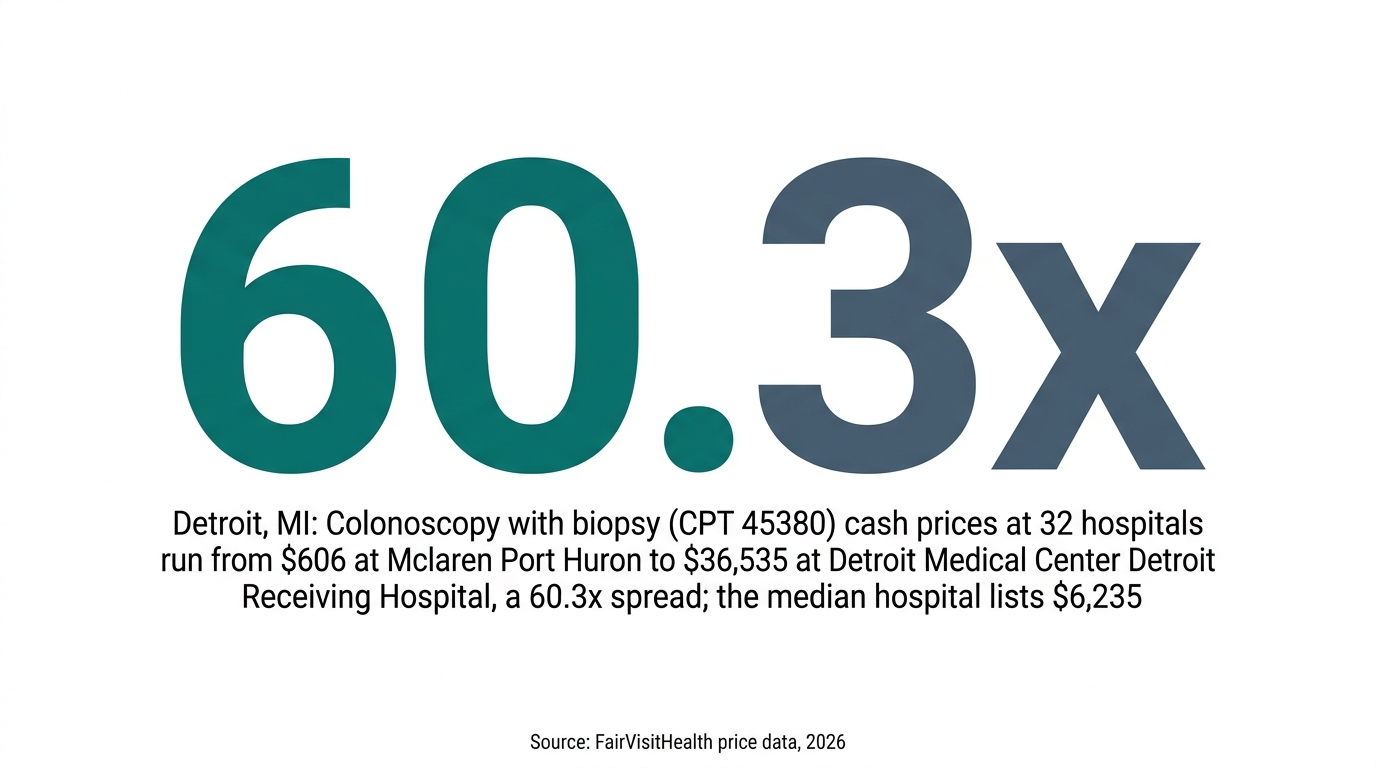 60.3x

Detroit, MI: Colonoscopy with biopsy (CPT 45380) cash prices at 32 hospitals run from $606 at Mclaren Port Huron to $36,535 at Detroit Medical Center Detroit Receiving Hospital, a 60.3x spread; the median hospital lists $6,235

Source: FairVisitHealth price data, 2026