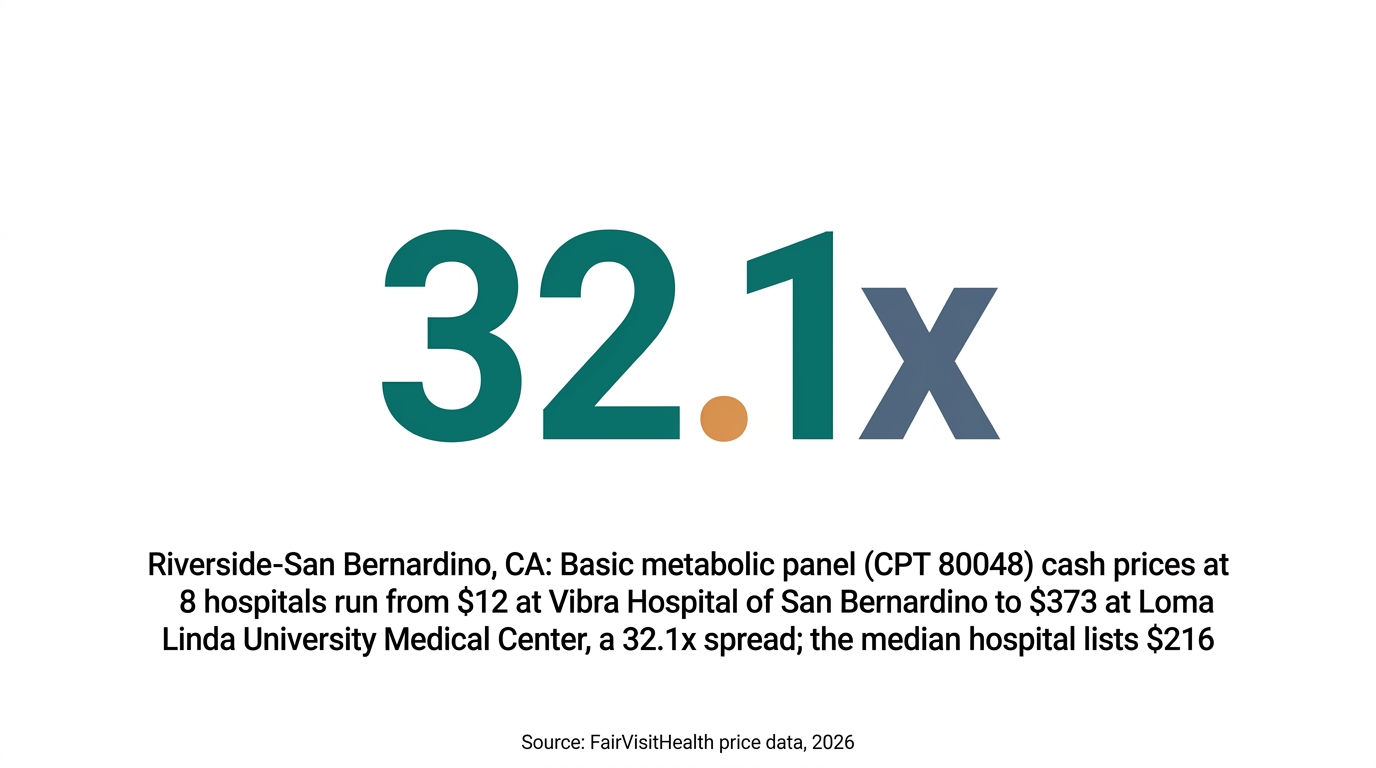 32.1x

Riverside-San Bernardino, CA: Basic metabolic panel (CPT 80048) cash prices at 8 hospitals run from $12 at Vibra Hospital of San Bernardino to $373 at Loma Linda University Medical Center, a 32.1x spread; the median hospital lists $216

Source: FairVisitHealth price data, 2026