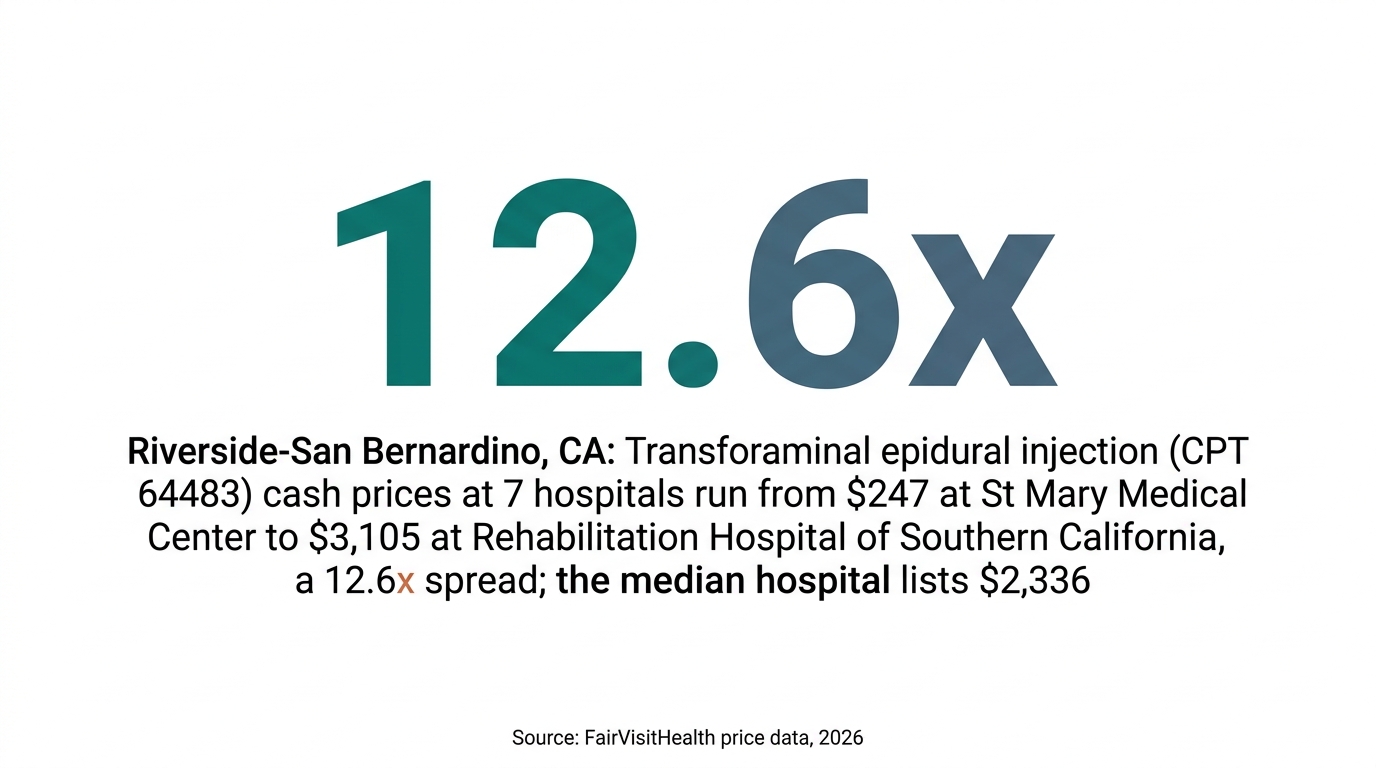 12.6x

Riverside-San Bernardino, CA: Transforaminal epidural injection (CPT 64483) cash prices at 7 hospitals run from $247 at St Mary Medical Center to $3,105 at Rehabilitation Hospital of Southern California, a 12.6x spread; the median hospital lists $2,336

Source: FairVisitHealth price data, 2026