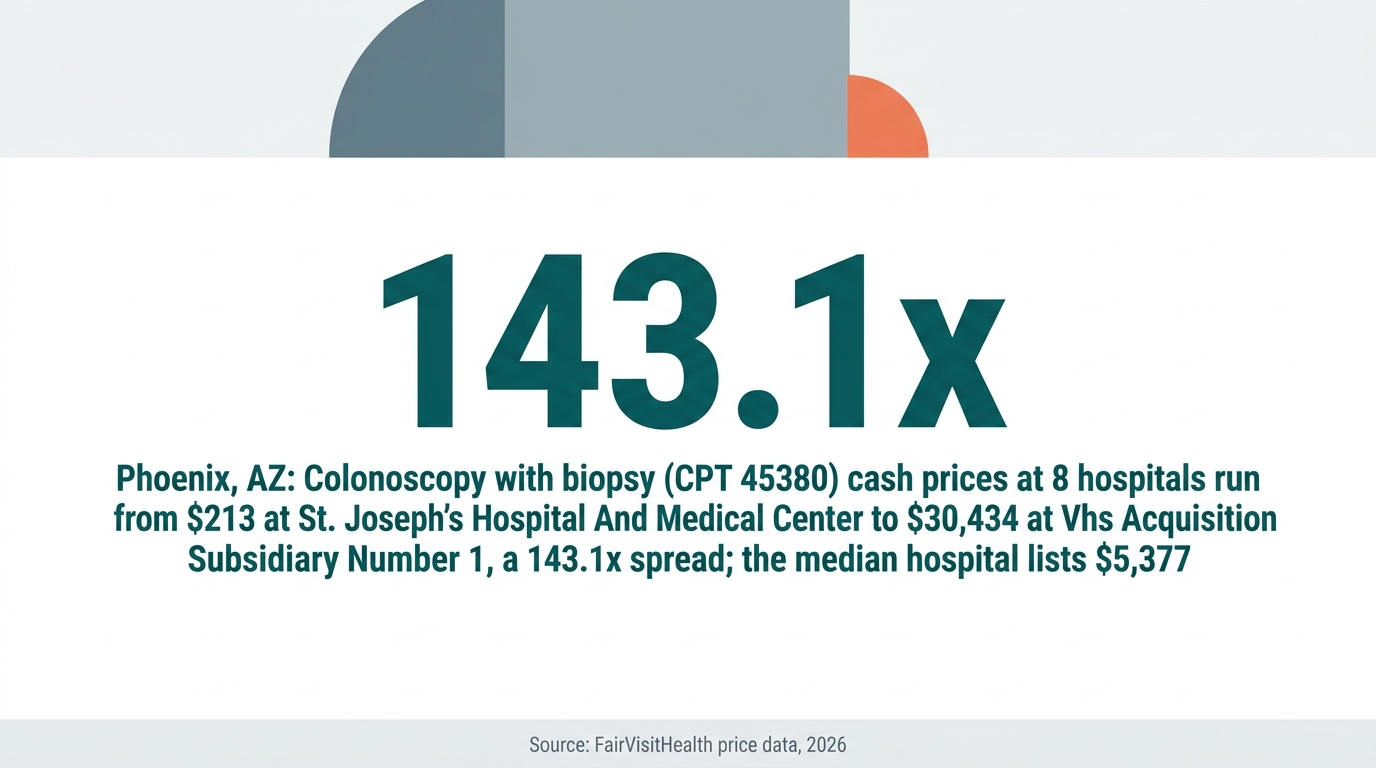 143.1x

Phoenix, AZ: Colonoscopy with biopsy (CPT 45380) cash prices at 8 hospitals run from $213 at St. Joseph's Hospital And Medical Center to $30,434 at Vhs Acquisition Subsidiary Number 1, a 143.1x spread; the median hospital lists $5,377

Source: FairVisitHealth price data, 2026