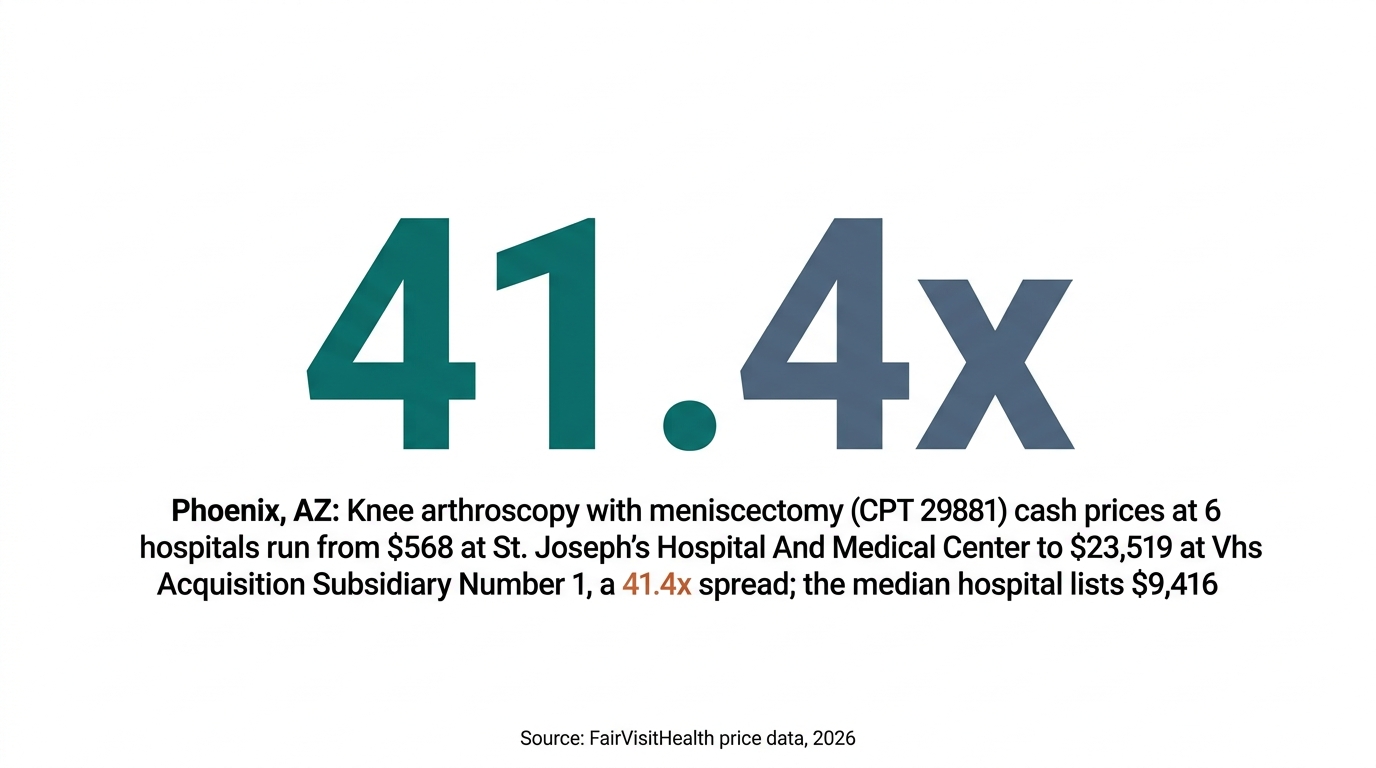 41.4x

Phoenix, AZ: Knee arthroscopy with meniscectomy (CPT 29881) cash prices at 6 hospitals run from $568 at St. Joseph's Hospital And Medical Center to $23,519 at Vhs Acquisition Subsidiary Number 1, a 41.4x spread; the median hospital lists $9,416

Source: FairVisitHealth price data, 2026